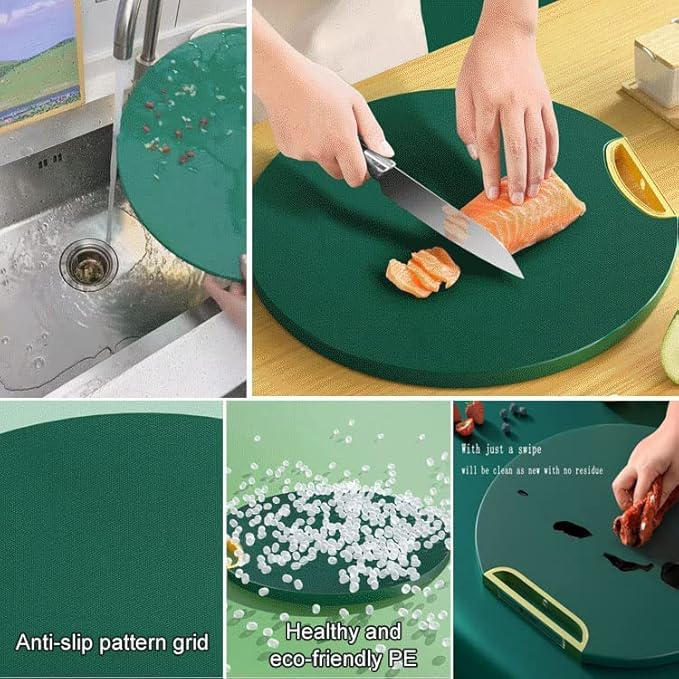 Anti-slip pattern grid

Healthy and eco-friendly PE

With just a swipe
will be clean as new with no residue