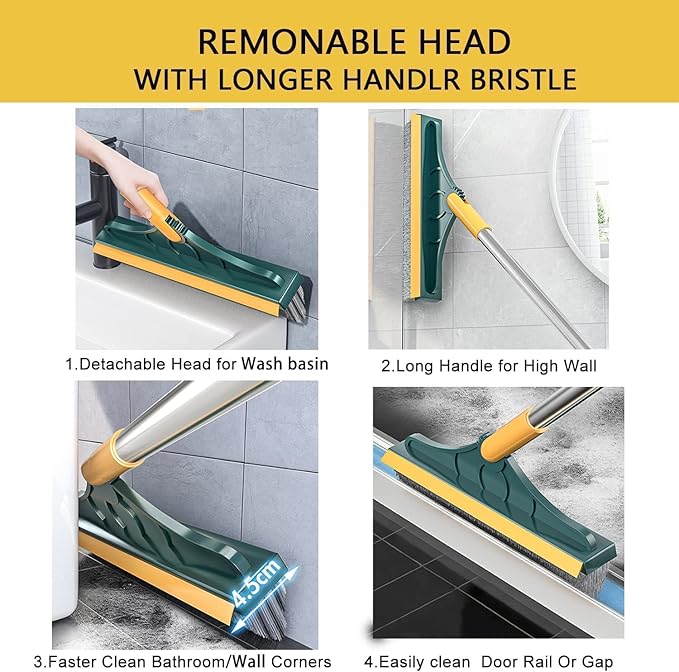 REMONABLE HEAD
WITH LONGER HANDLR BRISTLE

1.Detachable Head for Wash basin

2.Long Handle for High Wall

4.5cm

3.Faster Clean Bathroom/Wall Corners

4.Easily clean Door Rail Or Gap