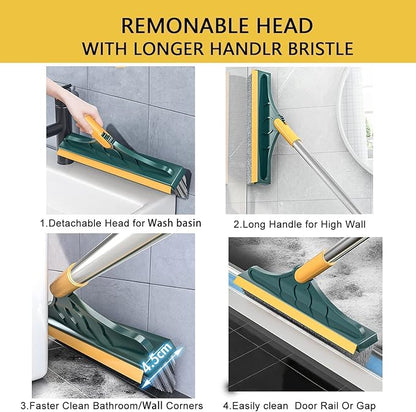 REMONABLE HEAD
WITH LONGER HANDLR BRISTLE

1.Detachable Head for Wash basin

2.Long Handle for High Wall

4.5cm

3.Faster Clean Bathroom/Wall Corners

4.Easily clean Door Rail Or Gap