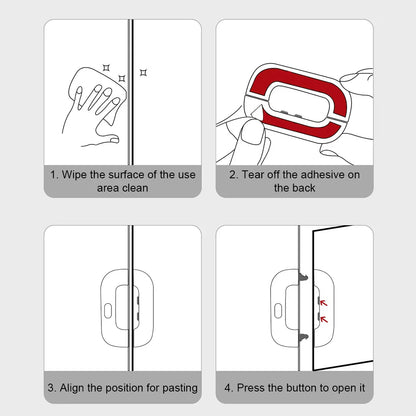 1. Wipe the surface of the use area clean

2. Tear off the adhesive on the back

3. Align the position for pasting

4. Press the button to open it