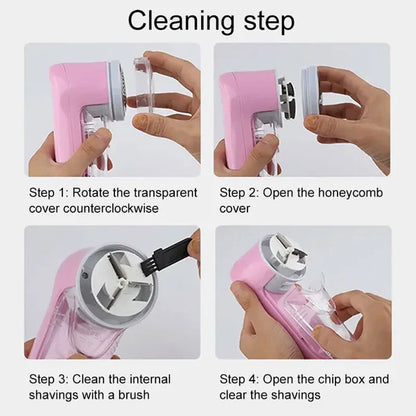 Cleaning step

Step 1: Rotate the transparent cover counterclockwise

Step 2: Open the honeycomb cover

Step 3: Clean the internal shavings with a brush

Step 4: Open the chip box and clear the shavings